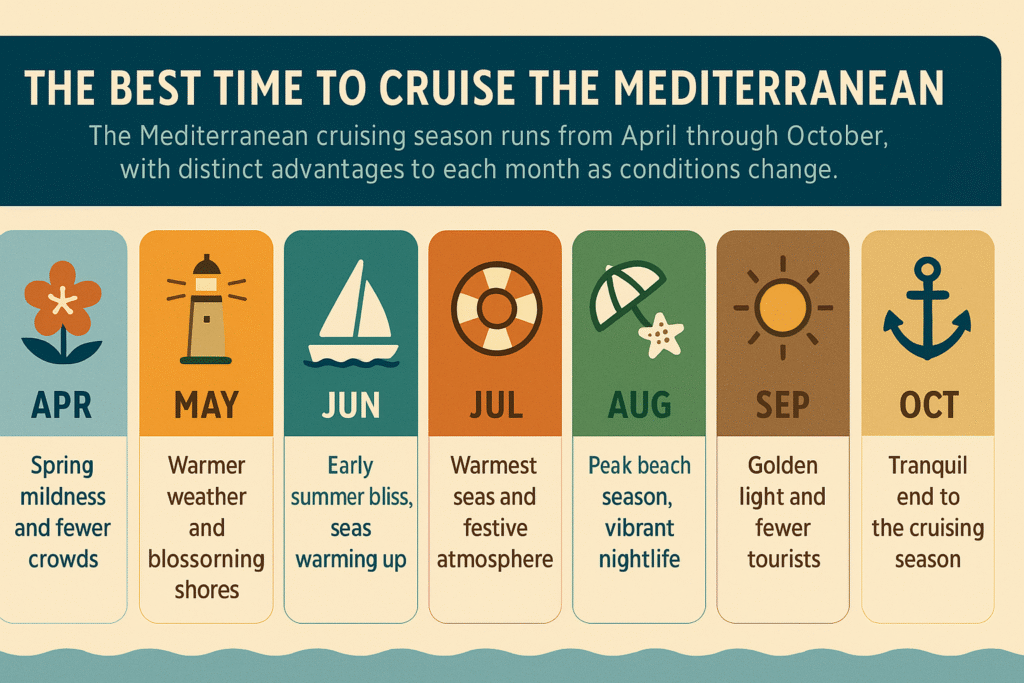 THE BEST TIME TO CRUISE THE MEDITERRANEAN

The Mediterranean cruising season runs from April through October, with distinct advantages to each month as conditions change.

APR

Spring mildness and fewer crowds

MAY

Warmer weather and blossorning shores

JUN

Early summer bliss, seas warming up

JUL

Warmest seas and festive atmosphere

AUG

Peak beach season, vibrant nightlife

SEP

Golden light and fewer tourists

OCT

Tranquil end to the cruising season